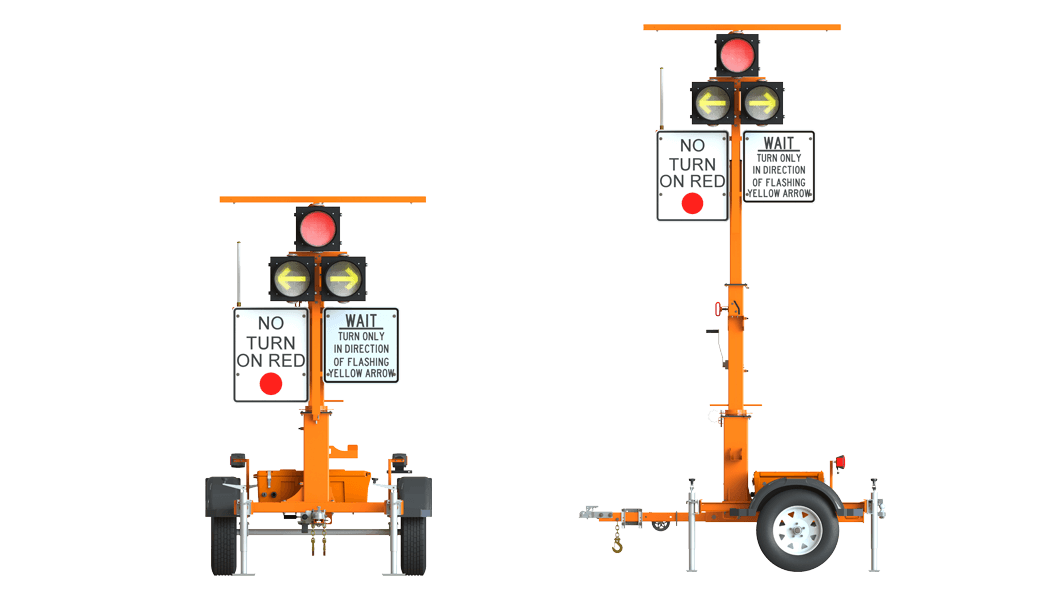 NO TURN ON RED

WAIT
TURN ONLY IN DIRECTION OF FLASHING YELLOW ARROW

NO TURN ON RED

WAIT
TURN ONLY IN DIRECTION OF FLASHING YELLOW ARROW